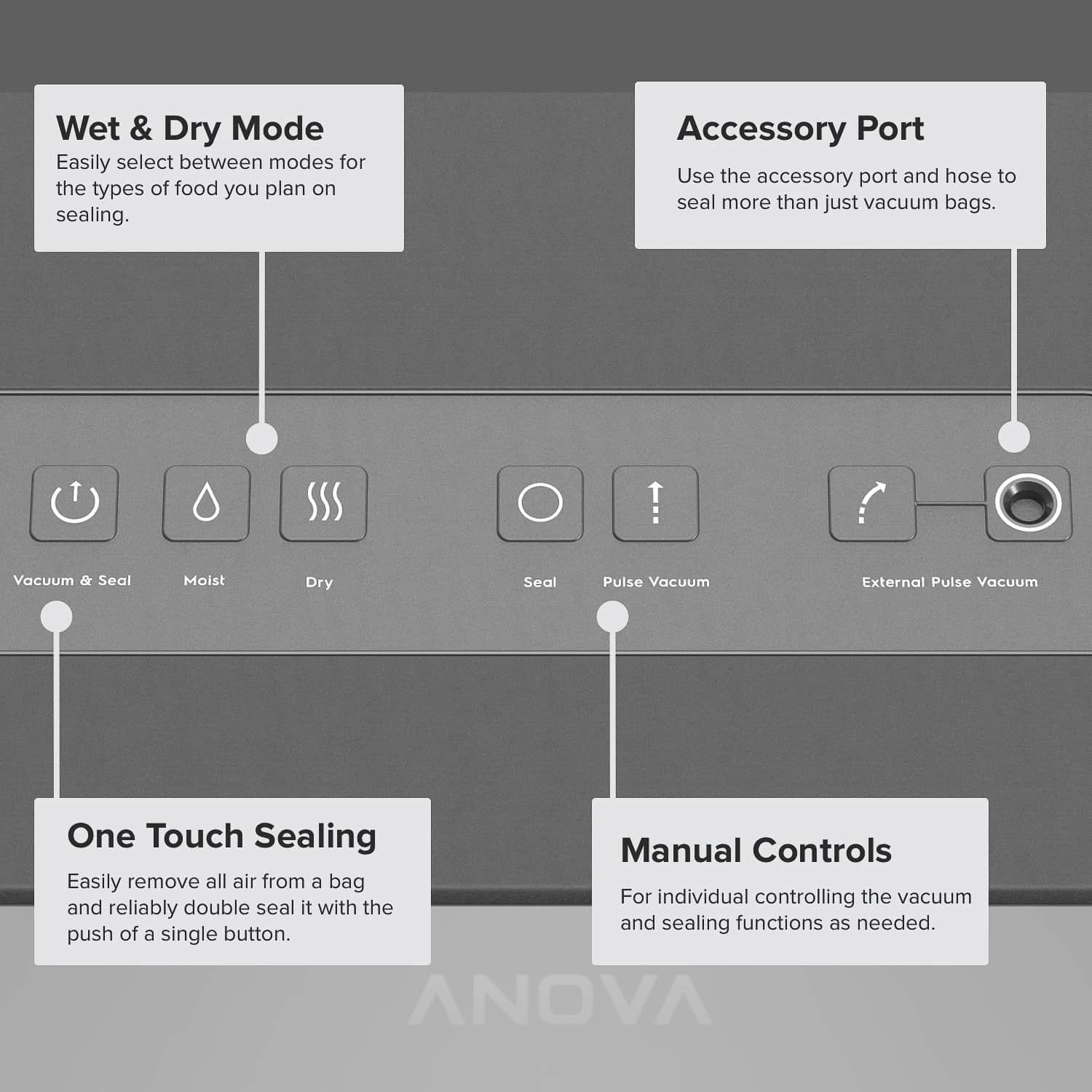 Wet & Dry Mode
Easily select between modes for the types of food you plan on sealing.

Accessory Port
Use the accessory port and hose to seal more than just vacuum bags.

Vacuum & Seal

Moist

Dry

Seal

Pulse Vacuum

External Pulse Vacuum

One Touch Sealing
Easily remove all air from a bag and reliably double seal it with the push of a single button.

Manual Controls
For individual controlling the vacuum and sealing functions as needed.

ANOVA